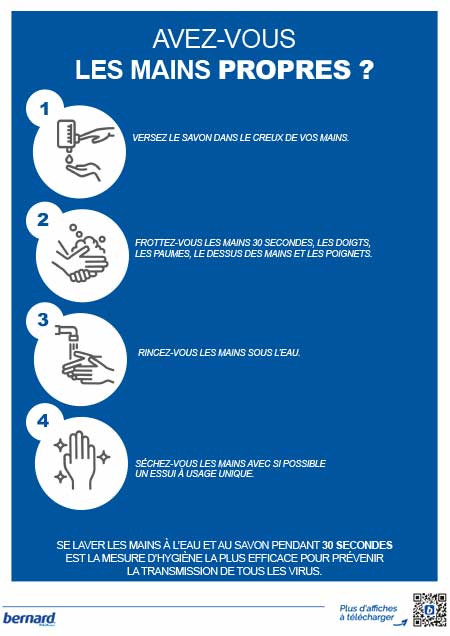 AVEZ-VOUS
LES MAINS PROPRES ?

1
VERSEZ LE SAVON DANS LE CREUX DE VOS MAINS.

2
FROTTEZ-VOUS LES MAINS 30 SECONDES, LES DOIGTS, LES PAUMES, LE DESSUS DES MAINS ET LES POIGNETS.

3
RINCEZ-VOUS LES MAINS SOUS L'EAU.

4
SÉCHEZ-VOUS LES MAINS AVEC SI POSSIBLE UN ESSUI À USAGE UNIQUE.

SE LAVER LES MAINS À L'EAU ET AU SAVON PENDANT 30 SECONDES EST LA MESURE D'HYGIÈNE LA PLUS EFFICACE POUR PRÉVENIR LA TRANSMISSION DE TOUS LES VIRUS.

bernard

Plus d'affiches à télécharger